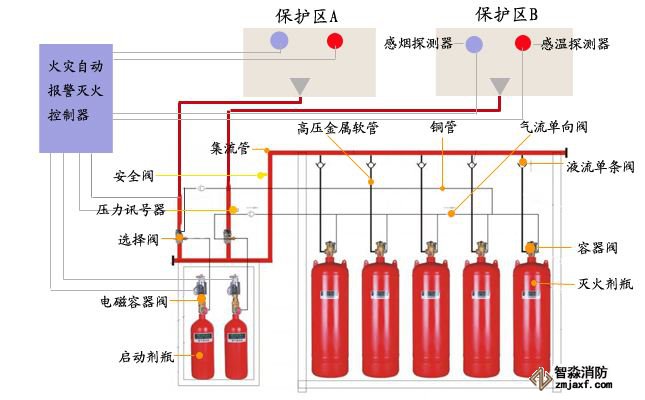 保护区A

保护区B

感烟探测器

感温探测器

火灾自动报警灭火控制器

高压金属软管

铜管

气流单向阀

集流管

安全阀

液流单条阀

压力讯号器

选择阀

容器阀

灭火剂瓶

电磁容器阀

启动剂瓶

智淼消防
zmjaxf.com